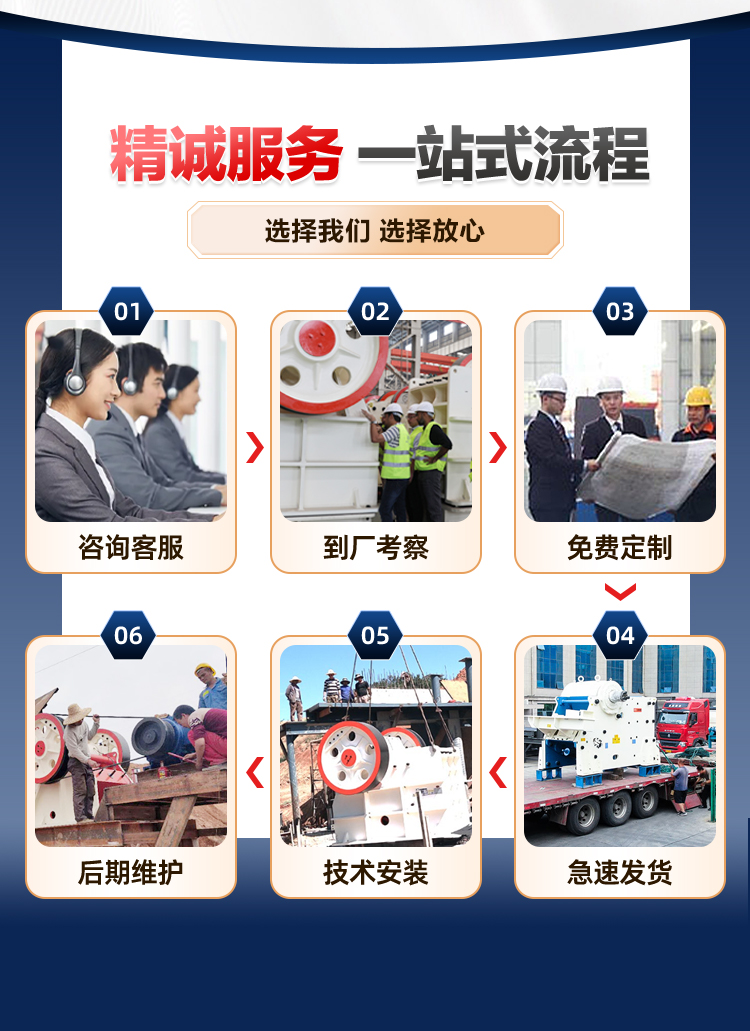 精诚服务 一站式流程

选择我们 选择放心

01
咨询客服

02
到厂考察

03
免费定制

04
急速发货

05
技术安装

06
后期维护